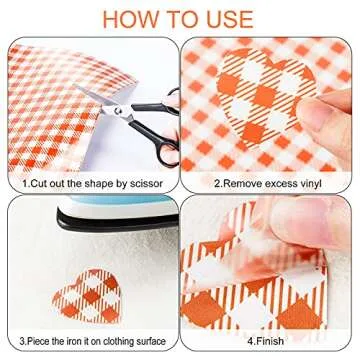 HOW TO USE

1.Cut out the shape by scissor

2.Remove excess vinyl

3.Piece the iron it on clothing surface

4.Finish