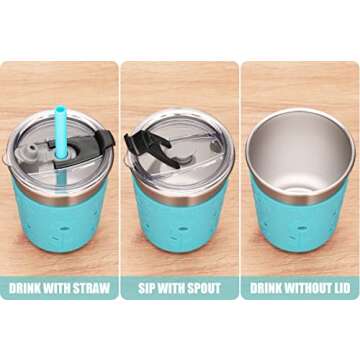 DRINK WITH STRAW

SIP WITH SPOUT

DRINK WITHOUT LID