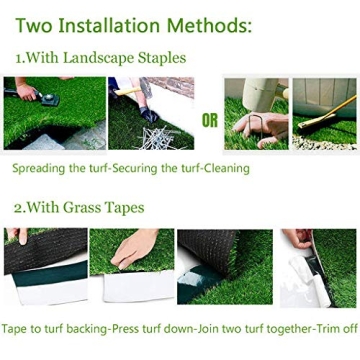 Two Installation Methods:

1.With Landscape Staples

OR

Spreading the turf-Securing the turf-Cleaning

2.With Grass Tapes

Tape to turf backing-Press turf down-Join two turf together-Trim off