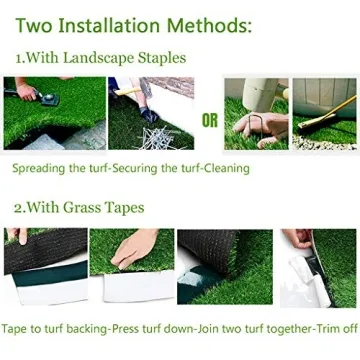 Two Installation Methods:

1.With Landscape Staples

OR

Spreading the turf-Securing the turf-Cleaning

2.With Grass Tapes

Tape to turf backing-Press turf down-Join two turf together-Trim off