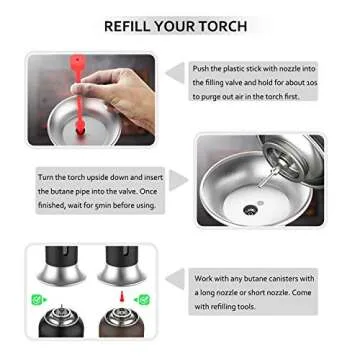 REFILL YOUR TORCH

Push the plastic stick with nozzle into the filling valve and hold for about 10s to purge out air in the torch first.

Turn the torch upside down and insert the butane pipe into the valve. Once finished, wait for 5min before using.

Work with any butane canisters with a long nozzle or short nozzle. Come with refilling tools.