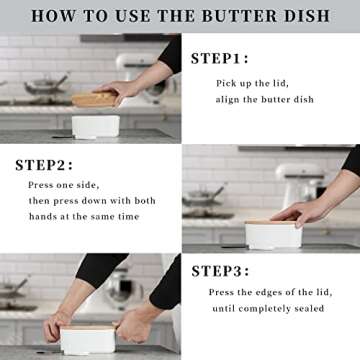 HOW TO USE THE BUTTER DISH

STEP1:

Pick up the lid,
align the butter dish

STEP2:

Press one side,
then press down with both hands at the same time

STEP3:

Press the edges of the lid,
until completely sealed