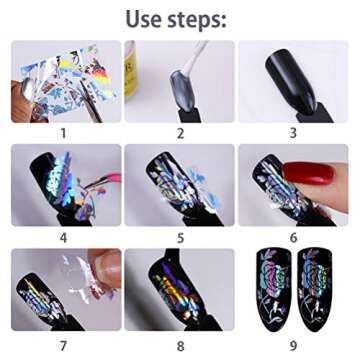 Use steps:

1

2

3

4

5

6

7

8

9