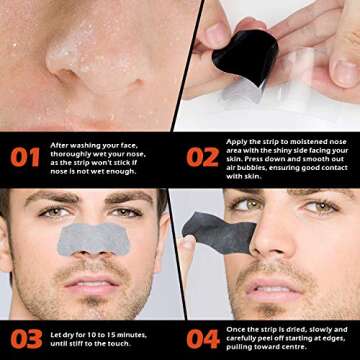 01 After washing your face, thoroughly wet your nose, as the strip won't stick if nose is not wet enough.

02 Apply the strip to moistened nose area with the shiny side facing your skin. Press down and smooth out air bubbles, ensuring good contact with skin.

03 Let dry for 10 to 15 minutes, until stiff to the touch.

04 Once the strip is dried, slowly and carefully peel off starting at edges, pulling toward centre.