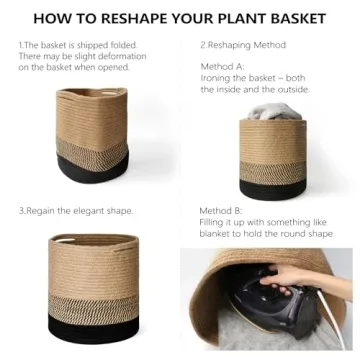 HOW TO RESHAPE YOUR PLANT BASKET

1.The basket is shipped folded. There may be slight deformation on the basket when opened.

2.Reshaping Method

Method A:
Ironing the basket – both the inside and the outside.

3.Regain the elegant shape.

Method B:
Filling it up with something like blanket to hold the round shape