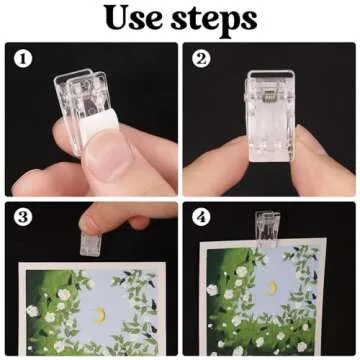 Use steps

1

2

3

4