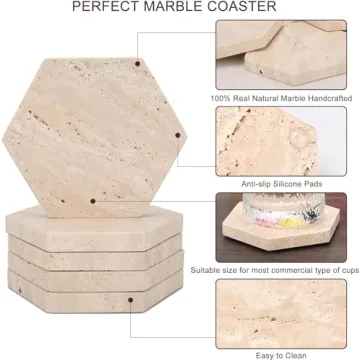 PERFECT MARBLE COASTER

100% Real Natural Marble Handcrafted

Anti-slip Silicone Pads

Suitable size for most commercial type of cups

Easy to Clean