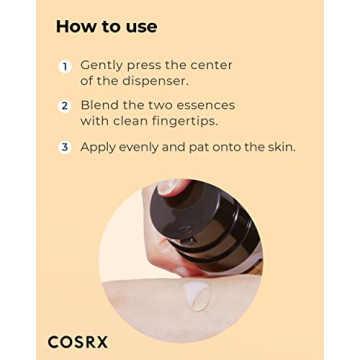 How to use

1 Gently press the center of the dispenser.

2 Blend the two essences with clean fingertips.

3 Apply evenly and pat onto the skin.

COSRX