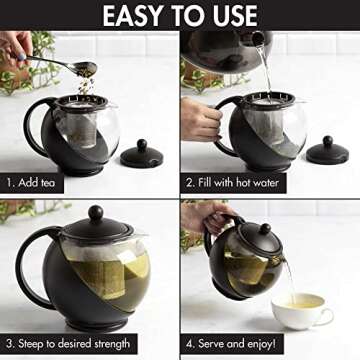 EASY TO USE

1. Add tea

2. Fill with hot water

3. Steep to desired strength

4. Serve and enjoy!