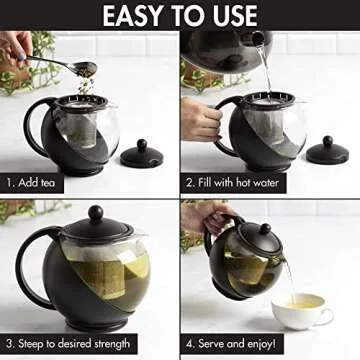 EASY TO USE

1. Add tea

2. Fill with hot water

3. Steep to desired strength

4. Serve and enjoy!