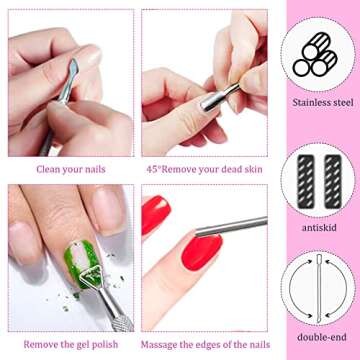 Clean your nails

45°Remove your dead skin

Remove the gel polish

Massage the edges of the nails

Stainless steel

antiskid

double-end