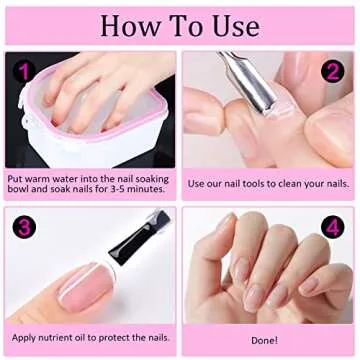 How To Use

1

Put warm water into the nail soaking bowl and soak nails for 3-5 minutes.

2

Use our nail tools to clean your nails.

3

Apply nutrient oil to protect the nails.

4

Done!