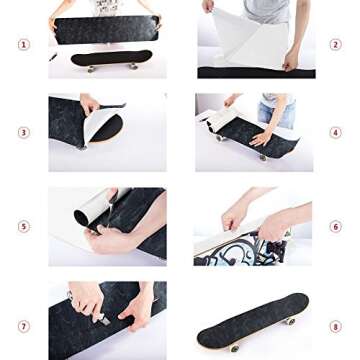 1

2

3

4

5

6

7

8