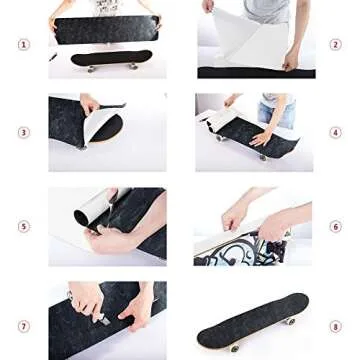 1
2
3
4
5
6
7
8