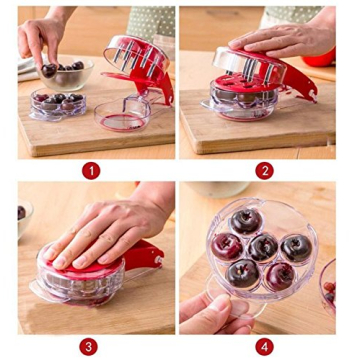 1

2

3

4