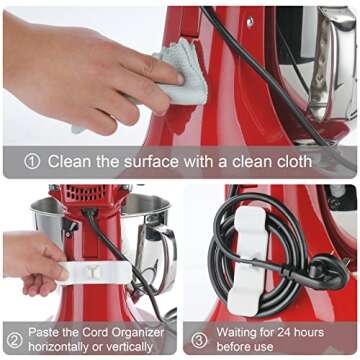 ① Clean the surface with a clean cloth

② Paste the Cord Organizer horizontally or vertically

③ Waiting for 24 hours before use