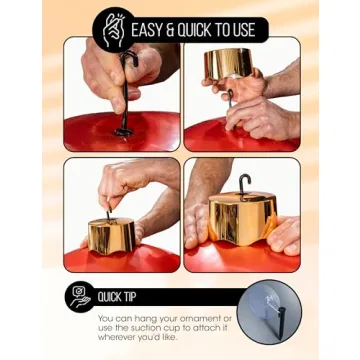 EASY & QUICK TO USE

QUICK TIP

You can hang your ornament or use the suction cup to attach it wherever you'd like.