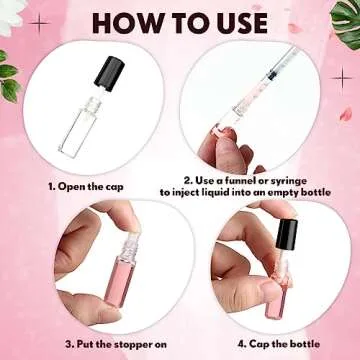 HOW TO USE

1. Open the cap

2. Use a funnel or syringe to inject liquid into an empty bottle

3. Put the stopper on

4. Cap the bottle