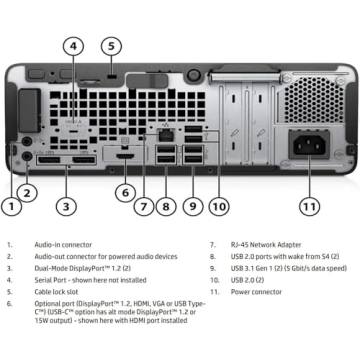 4 5

1 2 3 6 7 8 9 10 11

1. Audio-in connector
2. Audio-out connector for powered audio devices
3. Dual-Mode DisplayPort™ 1.2 (2)
4. Serial Port - shown here not installed
5. Cable lock slot
6. Optional port (DisplayPort™ 1.2, HDMI, VGA or USB Type-C™) (USB-C™ option has alt mode DisplayPort™ 1.2 or 15W output) - shown here with HDMI port installed

7. RJ-45 Network Adapter
8. USB 2.0 ports with wake from S4 (2)
9. USB 3.1 Gen 1 (2) (5 Gbit/s data speed)
10. USB 2.0 (2)
11. Power connector