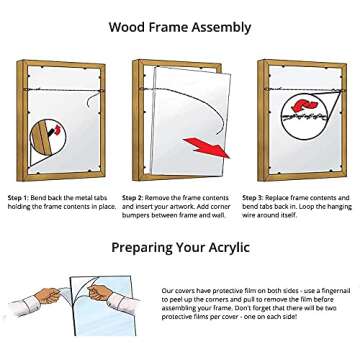 Wood Frame Assembly

Step 1: Bend back the metal tabs holding the frame contents in place.

Step 2: Remove the frame contents and insert your artwork. Add corner bumpers between frame and wall.

Step 3: Replace frame contents and bend tabs back in. Loop the hanging wire around itself.

Preparing Your Acrylic

Our covers have protective film on both sides - use a fingernail to peel up the corners and pull to remove the film before assembling your frame. Don't forget that there will be two protective films per cover - one on each side!