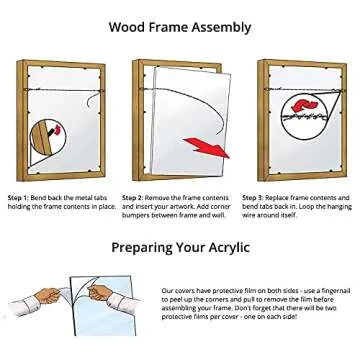 Wood Frame Assembly

Step 1: Bend back the metal tabs holding the frame contents in place.

Step 2: Remove the frame contents and insert your artwork. Add corner bumpers between frame and wall.

Step 3: Replace frame contents and bend tabs back in. Loop the hanging wire around itself.

Preparing Your Acrylic

Our covers have protective film on both sides - use a fingernail to peel up the corners and pull to remove the film before assembling your frame. Don't forget that there will be two protective films per cover - one on each side!