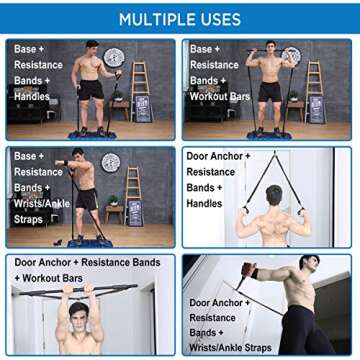 MULTIPLE USES

Base + Resistance Bands + Handles

Base + Resistance Bands + Workout Bars

Base + Resistance Bands + Wrists/Ankle Straps

Door Anchor + Resistance Bands + Handles

Door Anchor + Resistance Bands + Workout Bars

Door Anchor + Resistance Bands + Wrists/Ankle Straps