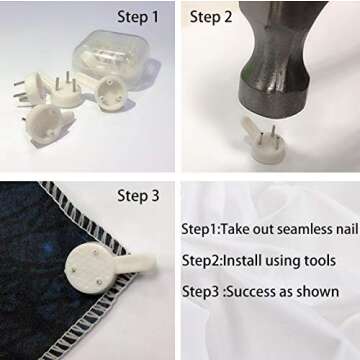 Step 1

Step 2

Step 3

Step1:Take out seamless nail

Step2:Install using tools

Step3 :Success as shown