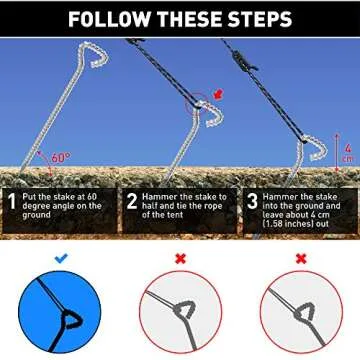 FOLLOW THESE STEPS

60°

4 cm

1 Put the stake at 60 degree angle on the ground

2 Hammer the stake to half and tie the rope of the tent

3 Hammer the stake into the ground and leave about 4 cm (1.58 inches) out