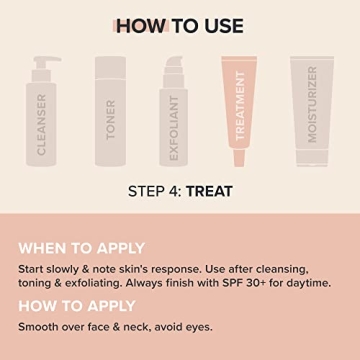 HOW TO USE

CLEANSER

TONER

EXFOLIANT

TREATMENT

MOISTURIZER

STEP 4: TREAT

WHEN TO APPLY

Start slowly & note skin's response. Use after cleansing, toning & exfoliating. Always finish with SPF 30+ for daytime.

HOW TO APPLY

Smooth over face & neck, avoid eyes.