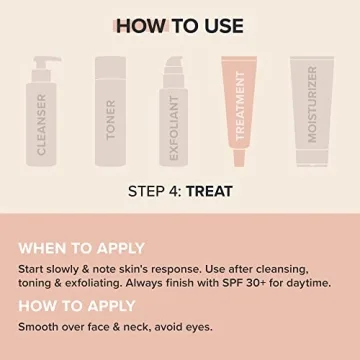 HOW TO USE

CLEANSER

TONER

EXFOLIANT

TREATMENT

MOISTURIZER

STEP 4: TREAT

WHEN TO APPLY

Start slowly & note skin's response. Use after cleansing, toning & exfoliating. Always finish with SPF 30+ for daytime.

HOW TO APPLY

Smooth over face & neck, avoid eyes.