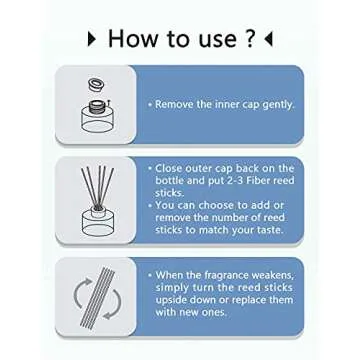 How to use ?

• Remove the inner cap gently.

• Close outer cap back on the bottle and put 2-3 Fiber reed sticks.
• You can choose to add or remove the number of reed sticks to match your taste.

• When the fragrance weakens, simply turn the reed sticks upside down or replace them with new ones.