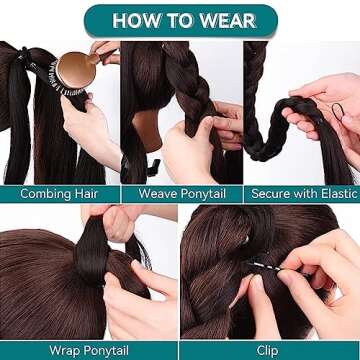 HOW TO WEAR

Combing Hair

Weave Ponytail

Secure with Elastic

Wrap Ponytail

Clip