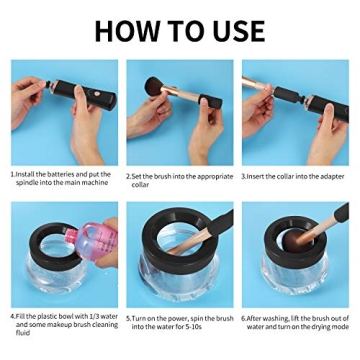 HOW TO USE

1.Install the batteries and put the spindle into the main machine

2.Set the brush into the appropriate collar

3.Insert the collar into the adapter

4.Fill the plastic bowl with 1/3 water and some makeup brush cleaning fluid

5.Turn on the power, spin the brush into the water for 5-10s

6.After washing, lift the brush out of water and turn on the drying mode