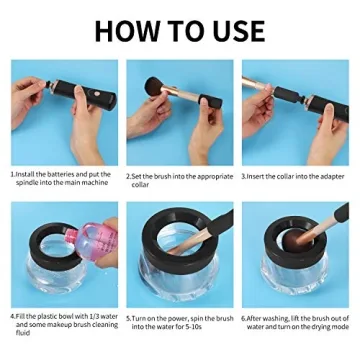 HOW TO USE

1.Install the batteries and put the spindle into the main machine

2.Set the brush into the appropriate collar

3.Insert the collar into the adapter

4.Fill the plastic bowl with 1/3 water and some makeup brush cleaning fluid

5.Turn on the power, spin the brush into the water for 5-10s

6.After washing, lift the brush out of water and turn on the drying mode