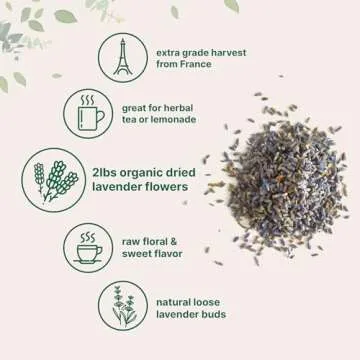 extra grade harvest from France

great for herbal tea or lemonade

2lbs organic dried lavender flowers

raw floral & sweet flavor

natural loose lavender buds