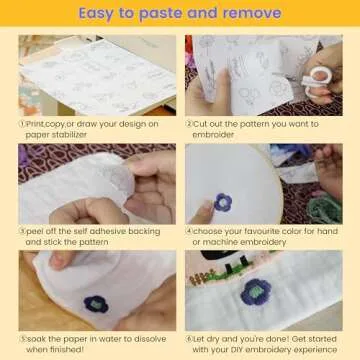 Easy to paste and remove

①Print,copy,or draw your design on paper stabilizer

②Cut out the pattern you want to embroider

③peel off the self adhesive backing and stick the pattern

④choose your favourite color for hand or machine embroidery

⑤soak the paper in water to dissolve when finished!

⑥Let dry and you're done! Get started with your DIY embroidery experience