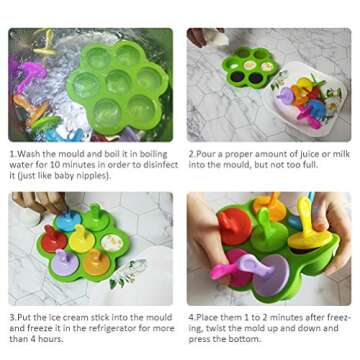 1.Wash the mould and boil it in boiling water for 10 minutes in order to disinfect it (just like baby nipples).

2.Pour a proper amount of juice or milk into the mould, but not too full.

3.Put the ice cream stick into the mould and freeze it in the refrigerator for more than 4 hours.

4.Place them 1 to 2 minutes after freezing, twist the mold up and down and press the bottom.