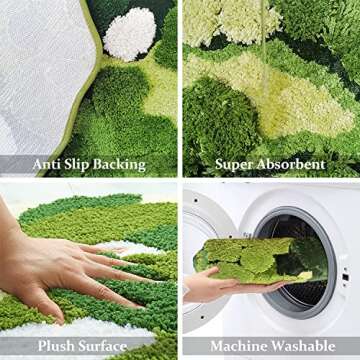 Anti Slip Backing

Super Absorbent

Plush Surface

Machine Washable