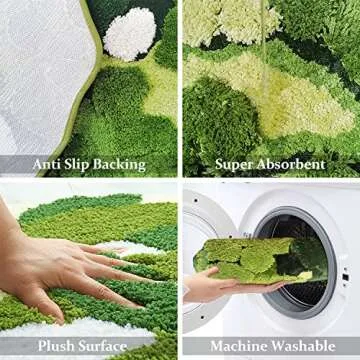 Anti Slip Backing

Super Absorbent

Plush Surface

Machine Washable