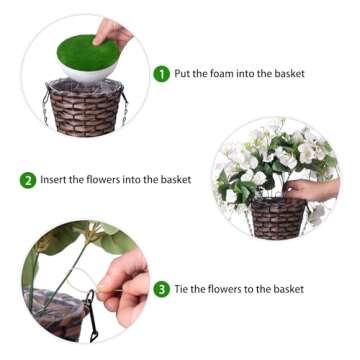 1 Put the foam into the basket

2 Insert the flowers into the basket

3 Tie the flowers to the basket