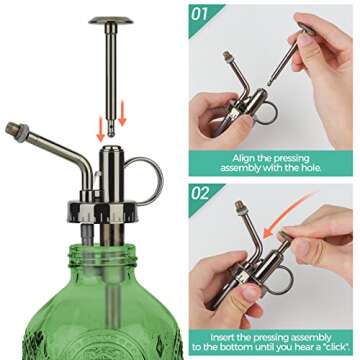 01

Align the pressing assembly with the hole.

02

Insert the pressing assembly to the bottom until you hear a "click".