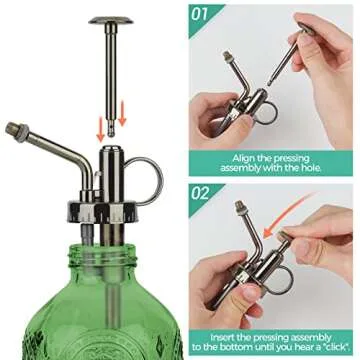 01

Align the pressing assembly with the hole.

02

Insert the pressing assembly to the bottom until you hear a "click".