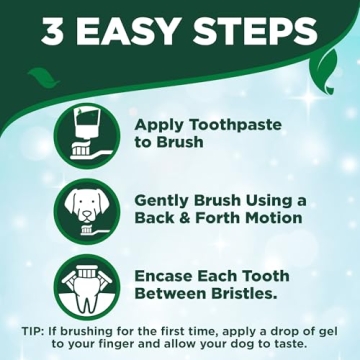 3 EASY STEPS

Apply Toothpaste to Brush

Gently Brush Using a Back & Forth Motion

Encase Each Tooth Between Bristles.

TIP: If brushing for the first time, apply a drop of gel to your finger and allow your dog to taste.