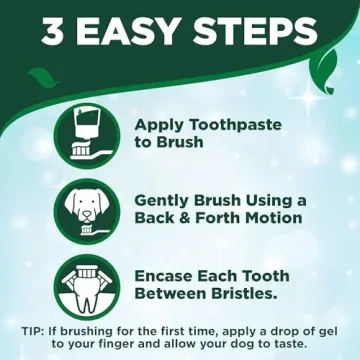 3 EASY STEPS

Apply Toothpaste to Brush

Gently Brush Using a Back & Forth Motion

Encase Each Tooth Between Bristles.

TIP: If brushing for the first time, apply a drop of gel to your finger and allow your dog to taste.