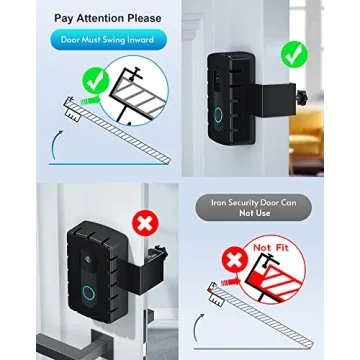 Pay Attention Please

Door Must Swing Inward

Iron Security Door Can Not Use

Not Fit