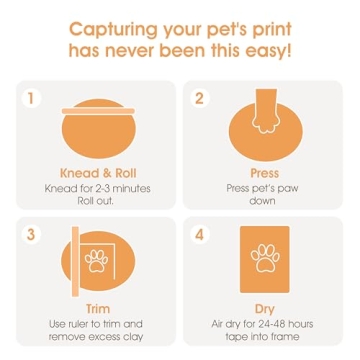 Capturing your pet's print has never been this easy!

1

Knead & Roll

Knead for 2-3 minutes
Roll out.

2

Press

Press pet's paw down

3

Trim

Use ruler to trim and remove excess clay

4

Dry

Air dry for 24-48 hours
tape into frame