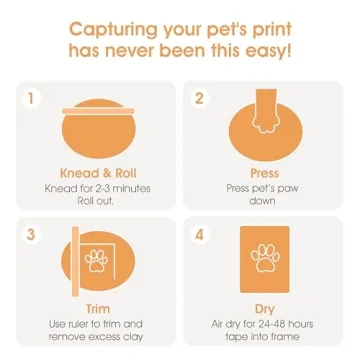 Capturing your pet's print has never been this easy!

1

Knead & Roll
Knead for 2-3 minutes
Roll out.

2

Press
Press pet's paw
down

3

Trim
Use ruler to trim and
remove excess clay

4

Dry
Air dry for 24-48 hours
tape into frame