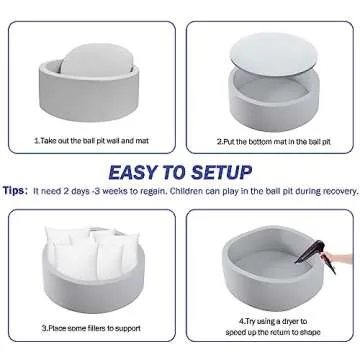 1.Take out the ball pit wall and mat

2.Put the bottom mat in the ball pit

EASY TO SETUP

Tips: It need 2 days -3 weeks to regain. Children can play in the ball pit during recovery.

3.Place some fillers to support

4.Try using a dryer to speed up the return to shape