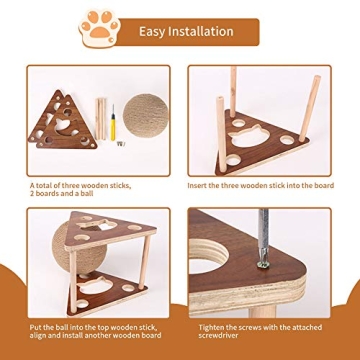 Easy Installation

A total of three wooden sticks, 2 boards and a ball

Insert the three wooden stick into the board

Put the ball into the top wooden stick, align and install another wooden board

Tighten the screws with the attached screwdriver