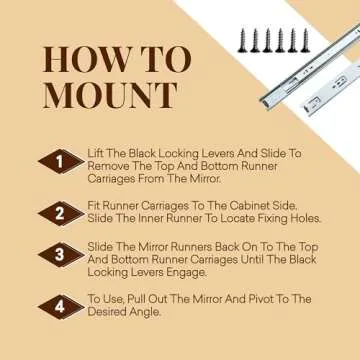 HOW TO MOUNT

1 Lift The Black Locking Levers And Slide To Remove The Top And Bottom Runner Carriages From The Mirror.

2 Fit Runner Carriages To The Cabinet Side. Slide The Inner Runner To Locate Fixing Holes.

3 Slide The Mirror Runners Back On To The Top And Bottom Runner Carriages Until The Black Locking Levers Engage.

4 To Use, Pull Out The Mirror And Pivot To The Desired Angle.